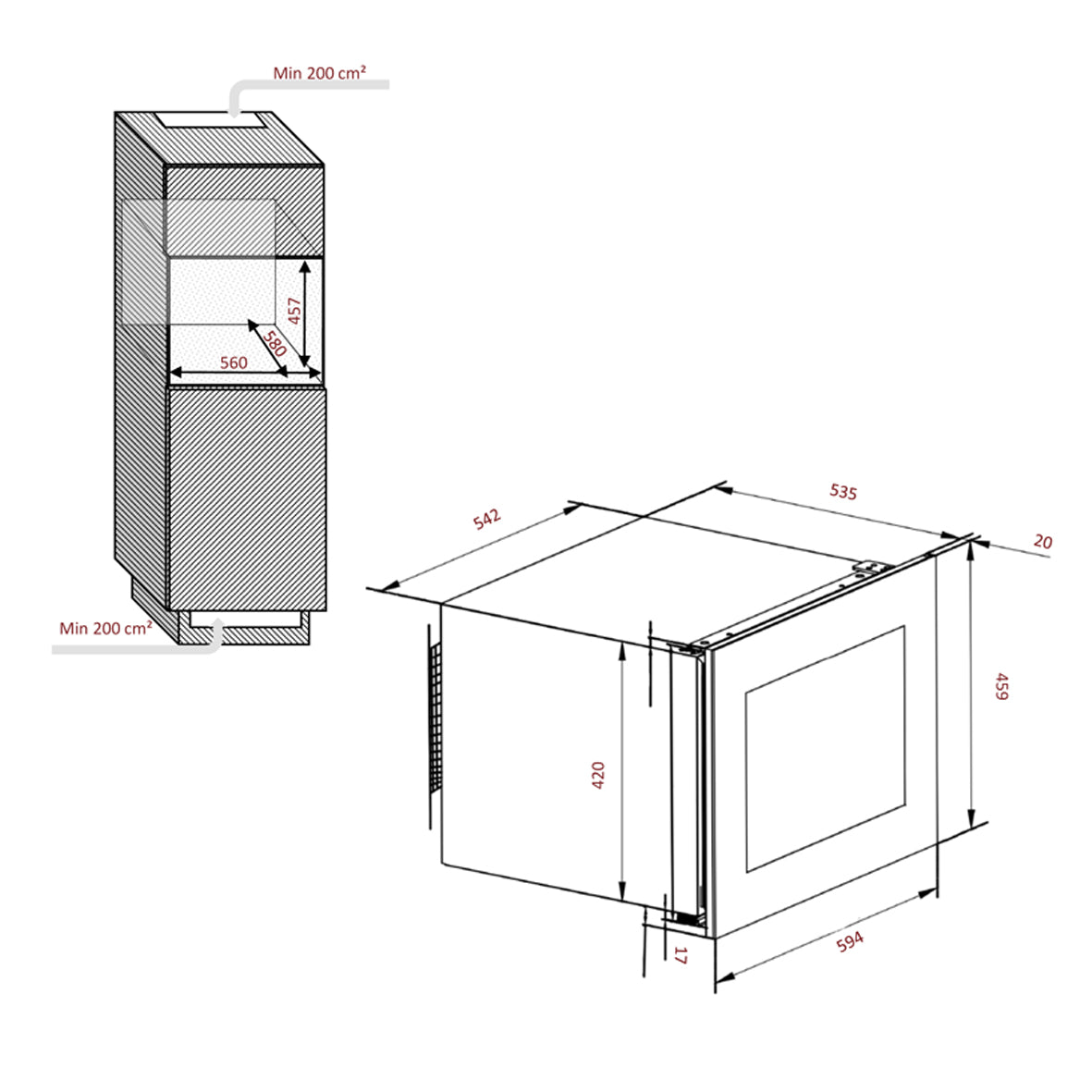 Min 200 cm²

457

580

560

Min 200 cm²

542

535

20

459

420

17

594