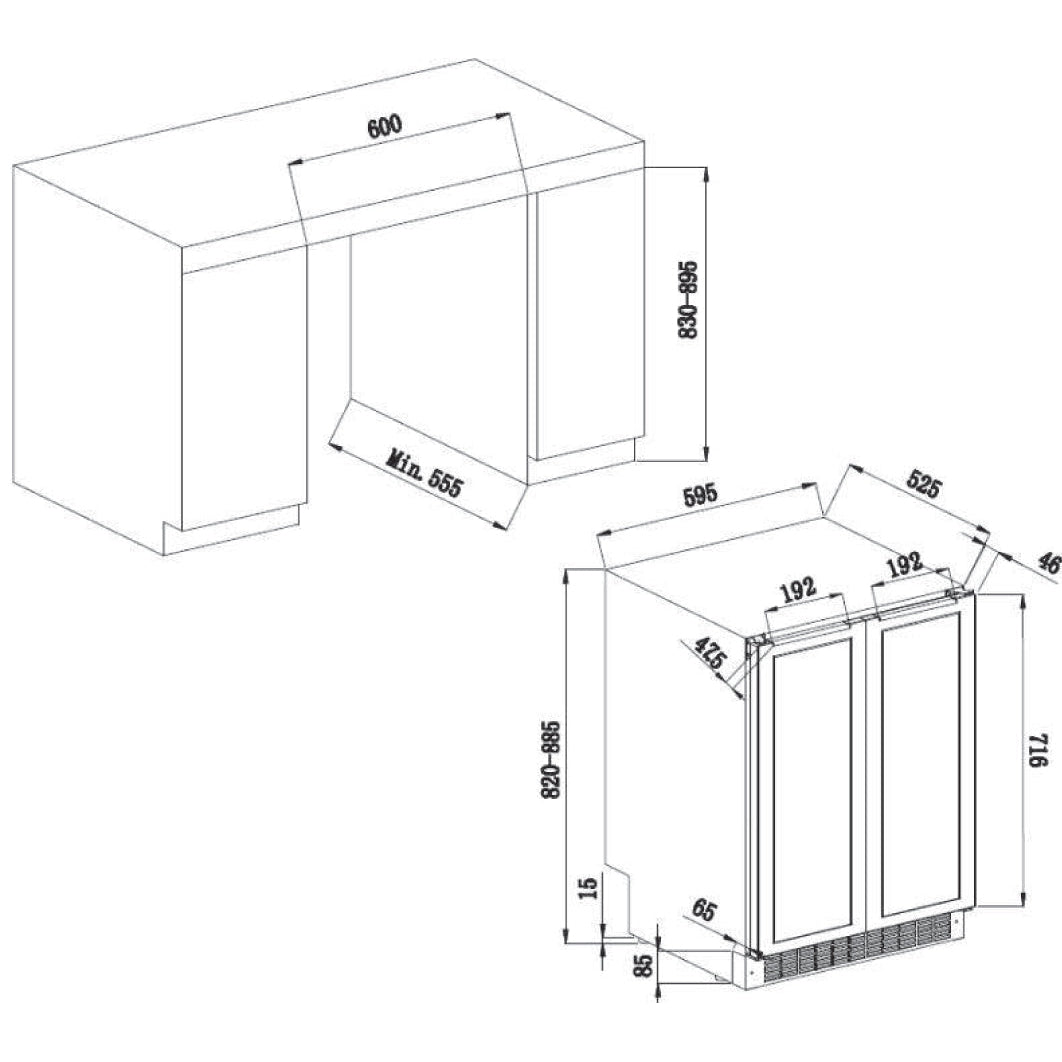 600
830-895
Min. 555
595
525
46
192
192
475
820-885
716
15
65
85