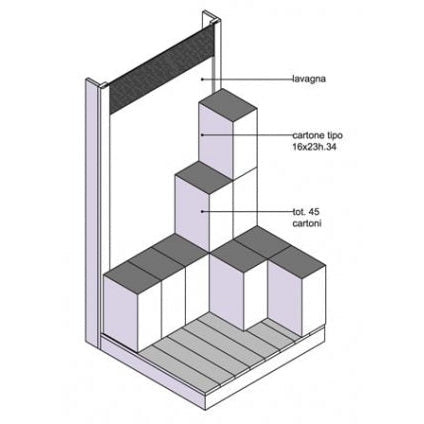 lavagna

cartone tipo
16x23h.34

tot. 45
cartoni