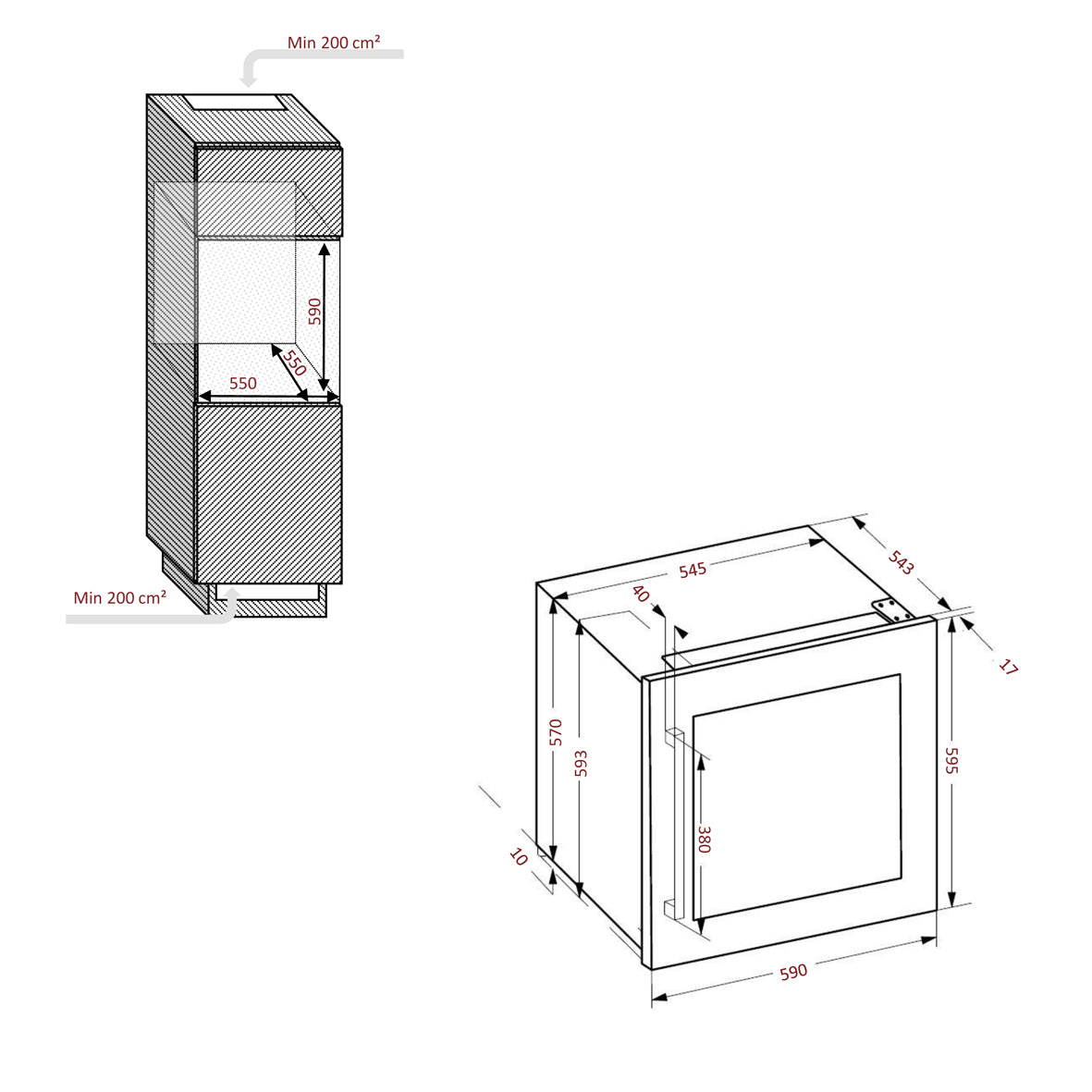 Min 200 cm²

590

550

550

Min 200 cm²

545

543

40

17

570

593

595

380

10

590